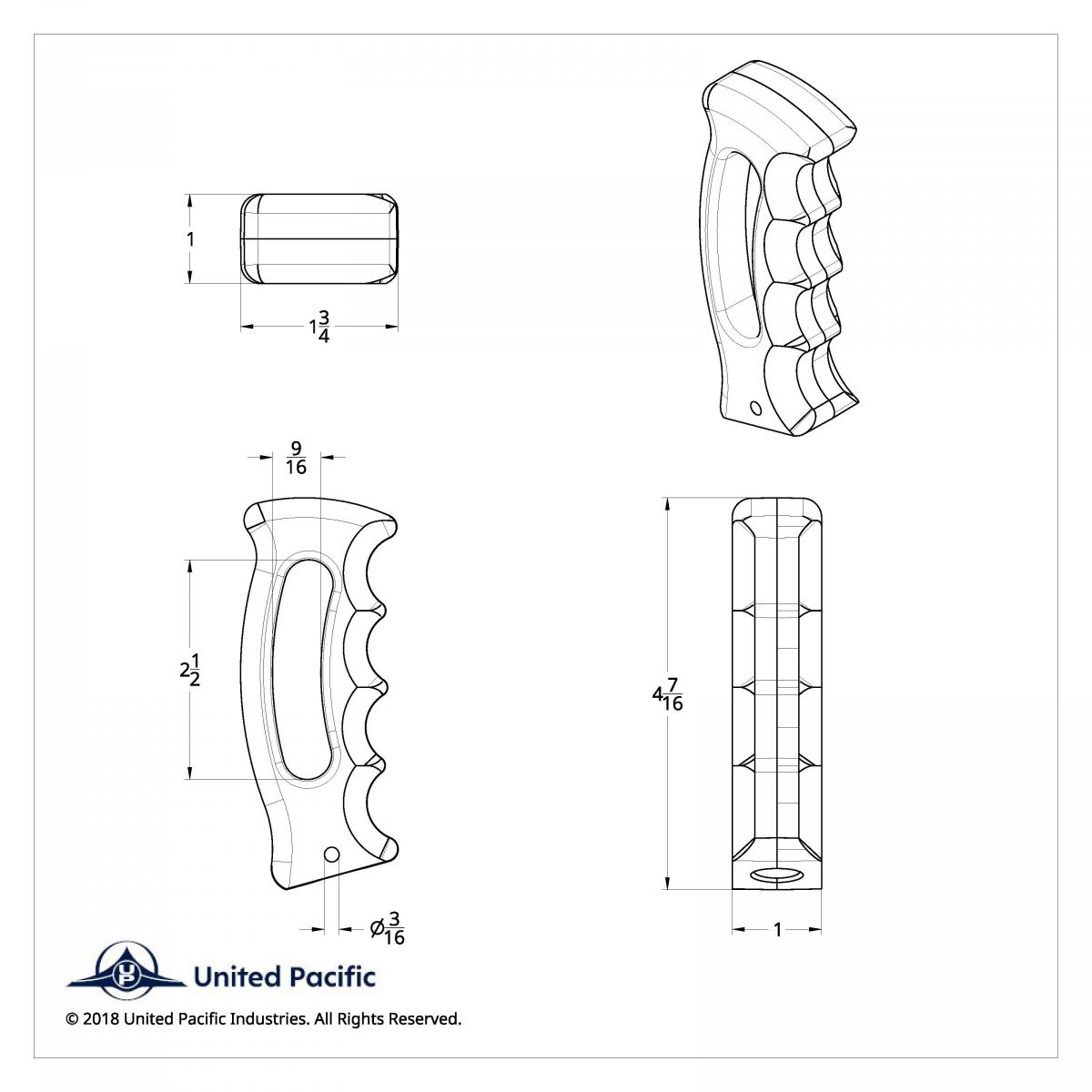 1

$1\frac{3}{4}$

$\frac{9}{16}$

$2\frac{1}{2}$

$\varnothing\frac{3}{16}$

$4\frac{7}{16}$

1

UP United Pacific

© 2018 United Pacific Industries. All Rights Reserved.