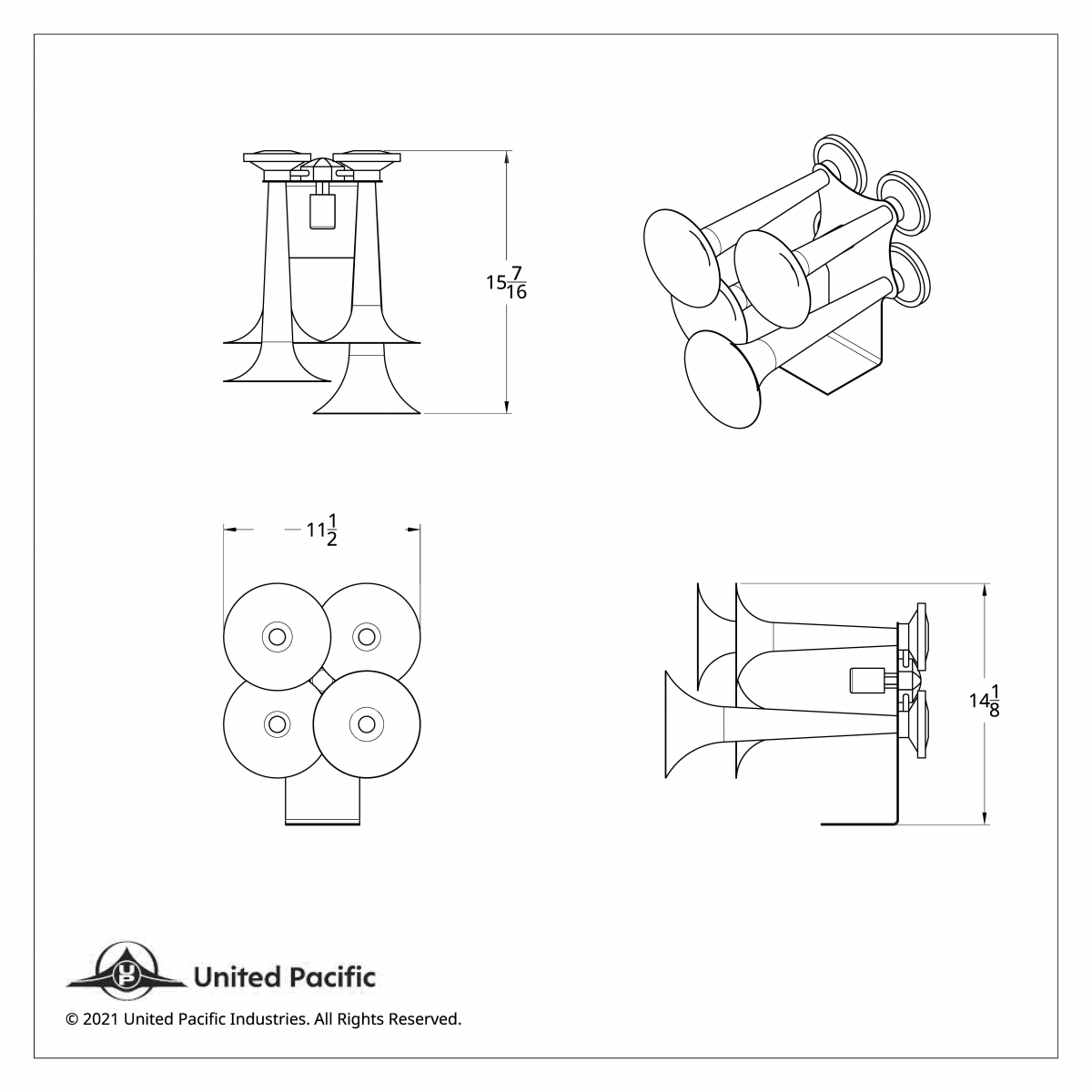 $15\frac{7}{16}$

$11\frac{1}{2}$

$14\frac{1}{8}$

UP

United Pacific

© 2021 United Pacific Industries. All Rights Reserved.