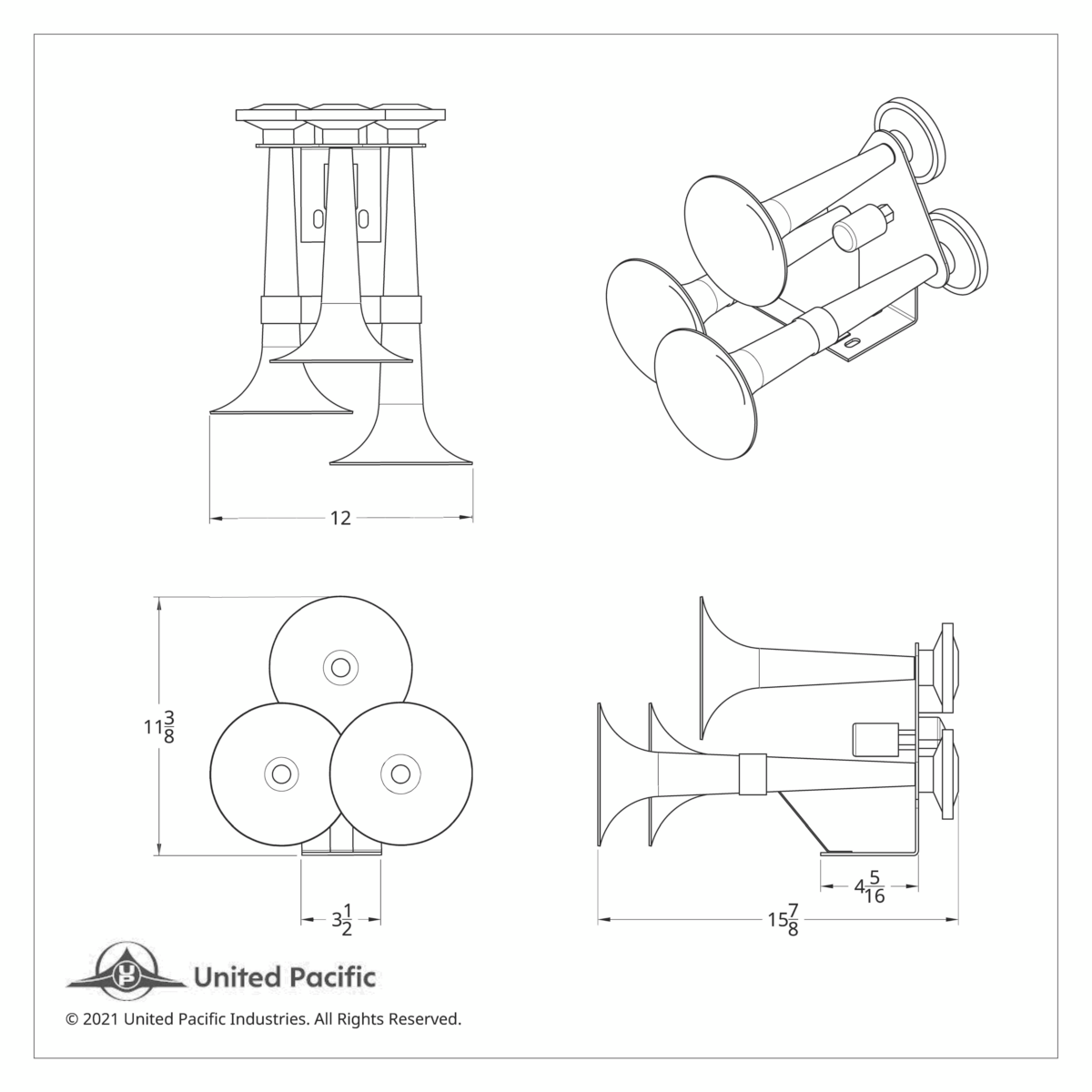 12

$11\frac{3}{8}$

$3\frac{1}{2}$

$4\frac{5}{16}$

$15\frac{7}{8}$

UP United Pacific

© 2021 United Pacific Industries. All Rights Reserved.