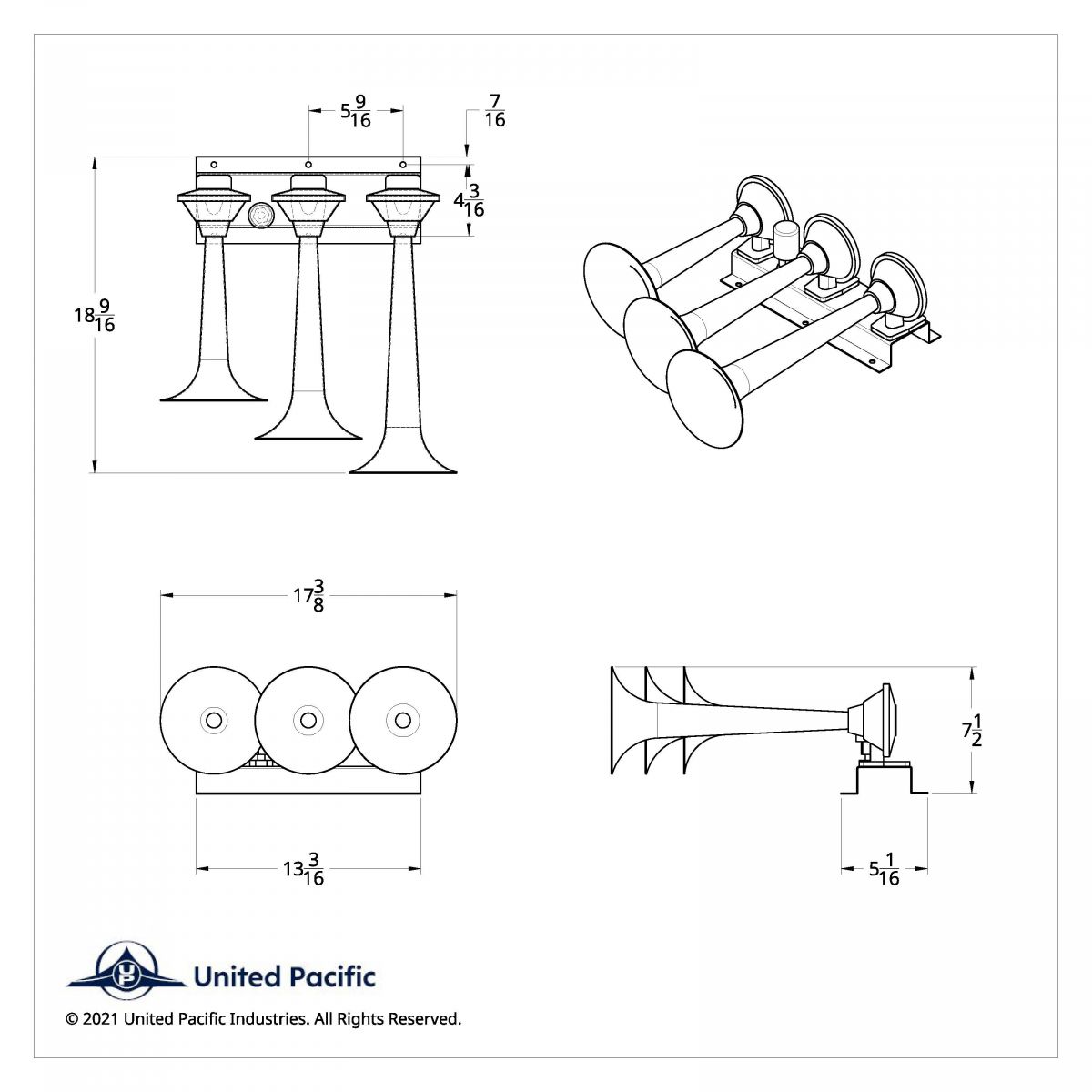 $5\frac{9}{16}$

$\frac{7}{16}$

$4\frac{3}{16}$

$18\frac{9}{16}$

$17\frac{3}{8}$

$13\frac{3}{16}$

$7\frac{1}{2}$

$5\frac{1}{16}$

UP

United Pacific

© 2021 United Pacific Industries. All Rights Reserved.