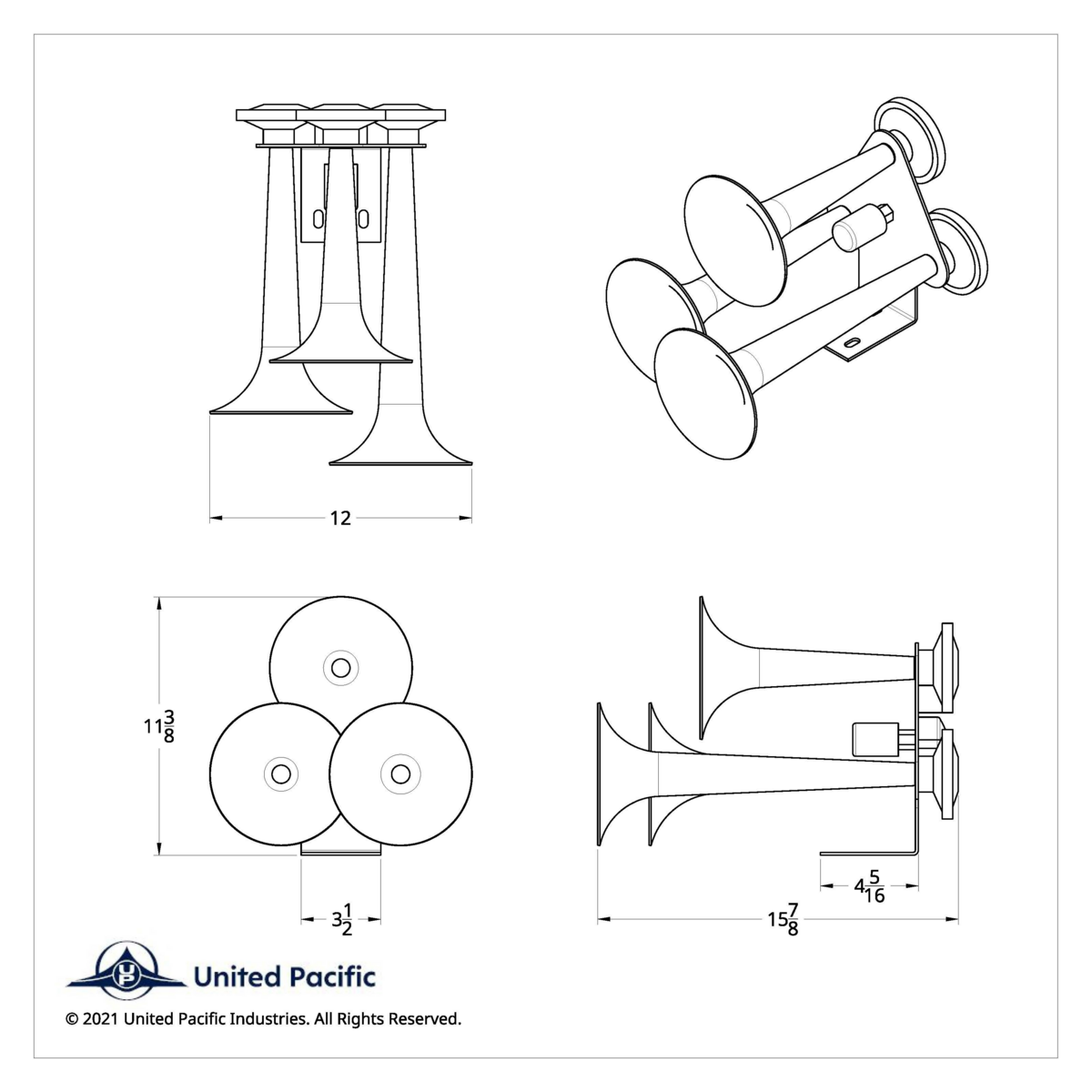 12

$11\frac{3}{8}$

$3\frac{1}{2}$

$4\frac{5}{16}$

$15\frac{7}{8}$

UP United Pacific

© 2021 United Pacific Industries. All Rights Reserved.