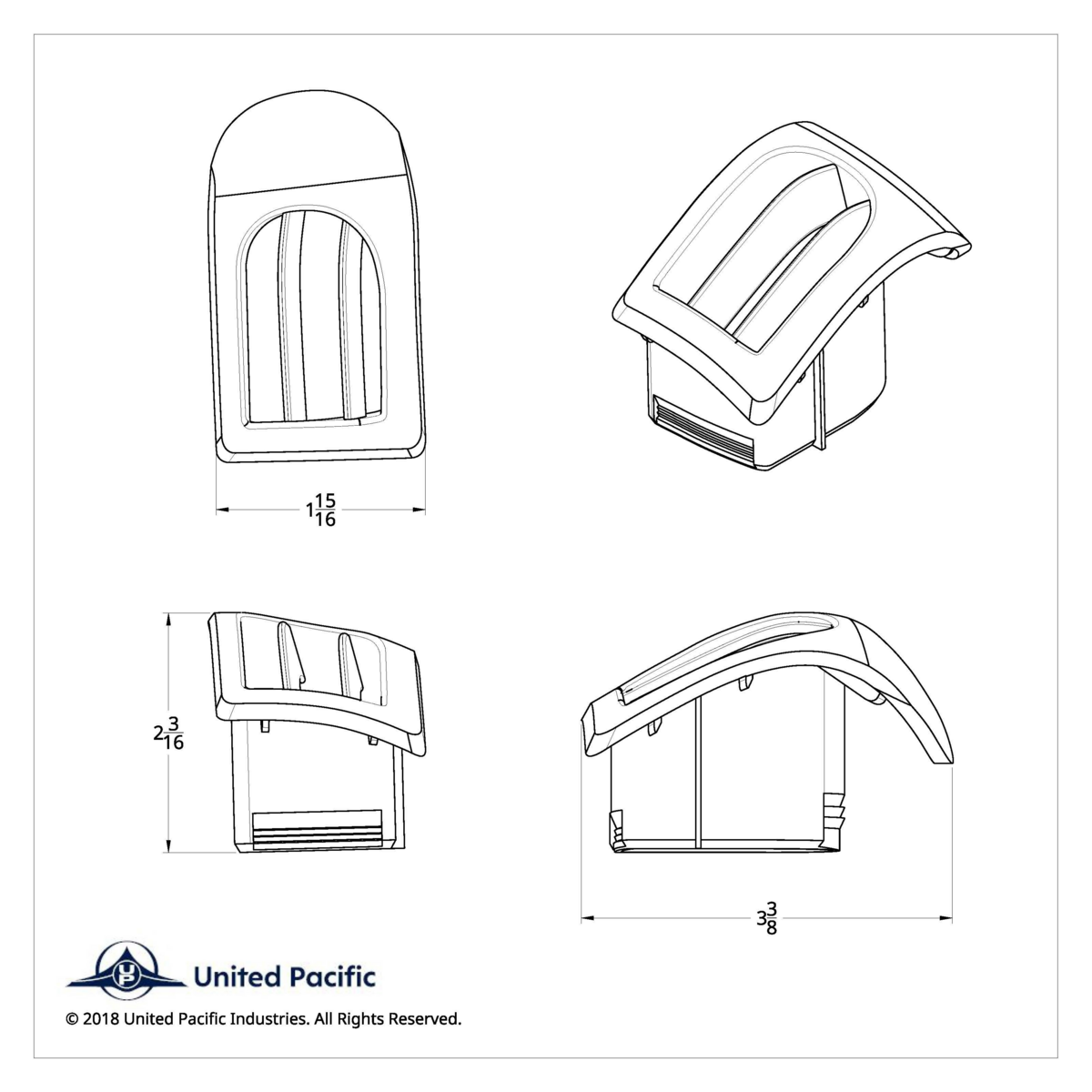 $1\frac{15}{16}$

$2\frac{3}{16}$

$3\frac{3}{8}$

UP

United Pacific

© 2018 United Pacific Industries. All Rights Reserved.