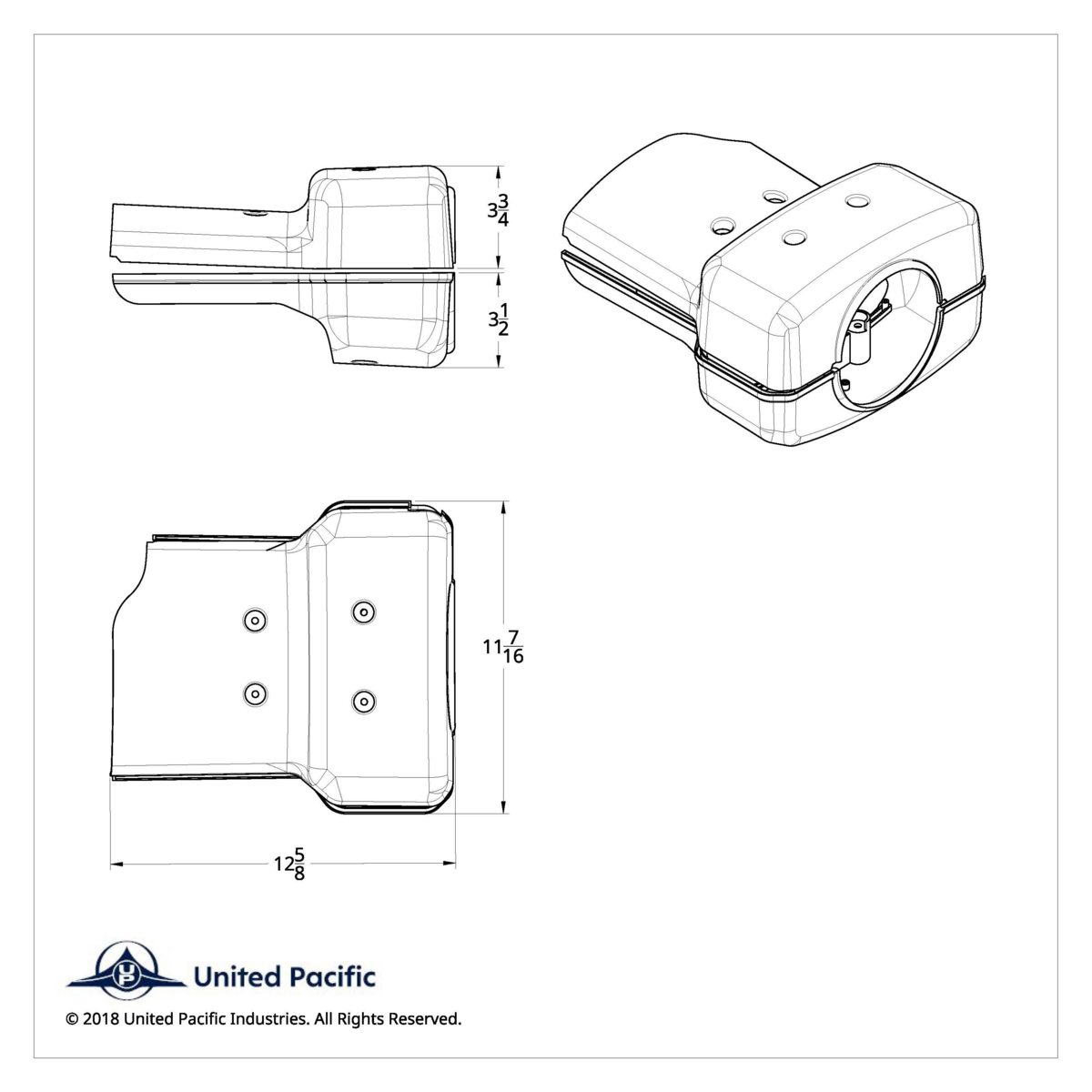 $3\frac{3}{4}$

$3\frac{1}{2}$

$11\frac{7}{16}$

$12\frac{5}{8}$

UP

United Pacific

© 2018 United Pacific Industries. All Rights Reserved.