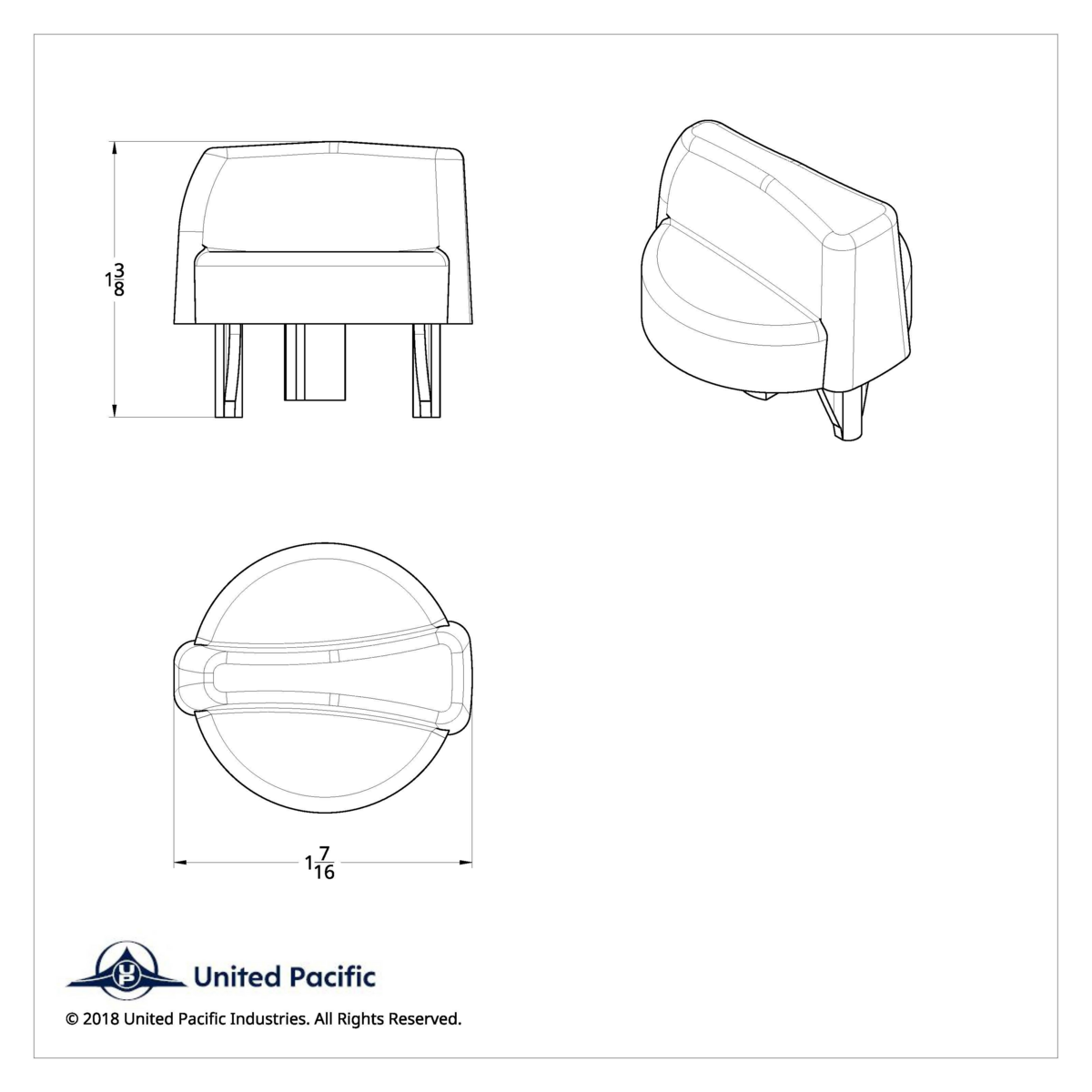 $1\frac{3}{8}$

$1\frac{7}{16}$

UP

United Pacific

© 2018 United Pacific Industries. All Rights Reserved.