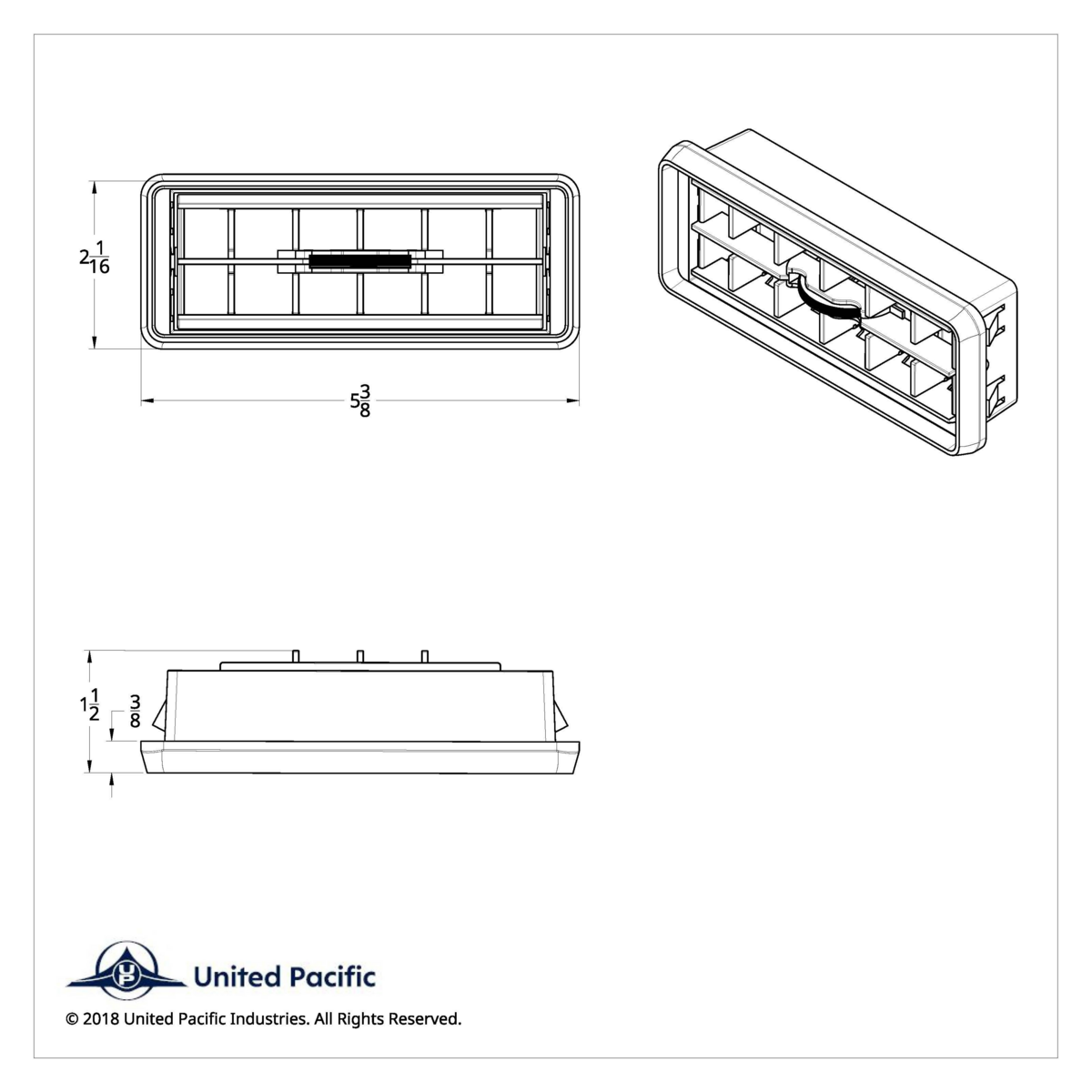 $2\frac{1}{16}$

$5\frac{3}{8}$

$1\frac{1}{2}$

$\frac{3}{8}$

UP

United Pacific

© 2018 United Pacific Industries. All Rights Reserved.