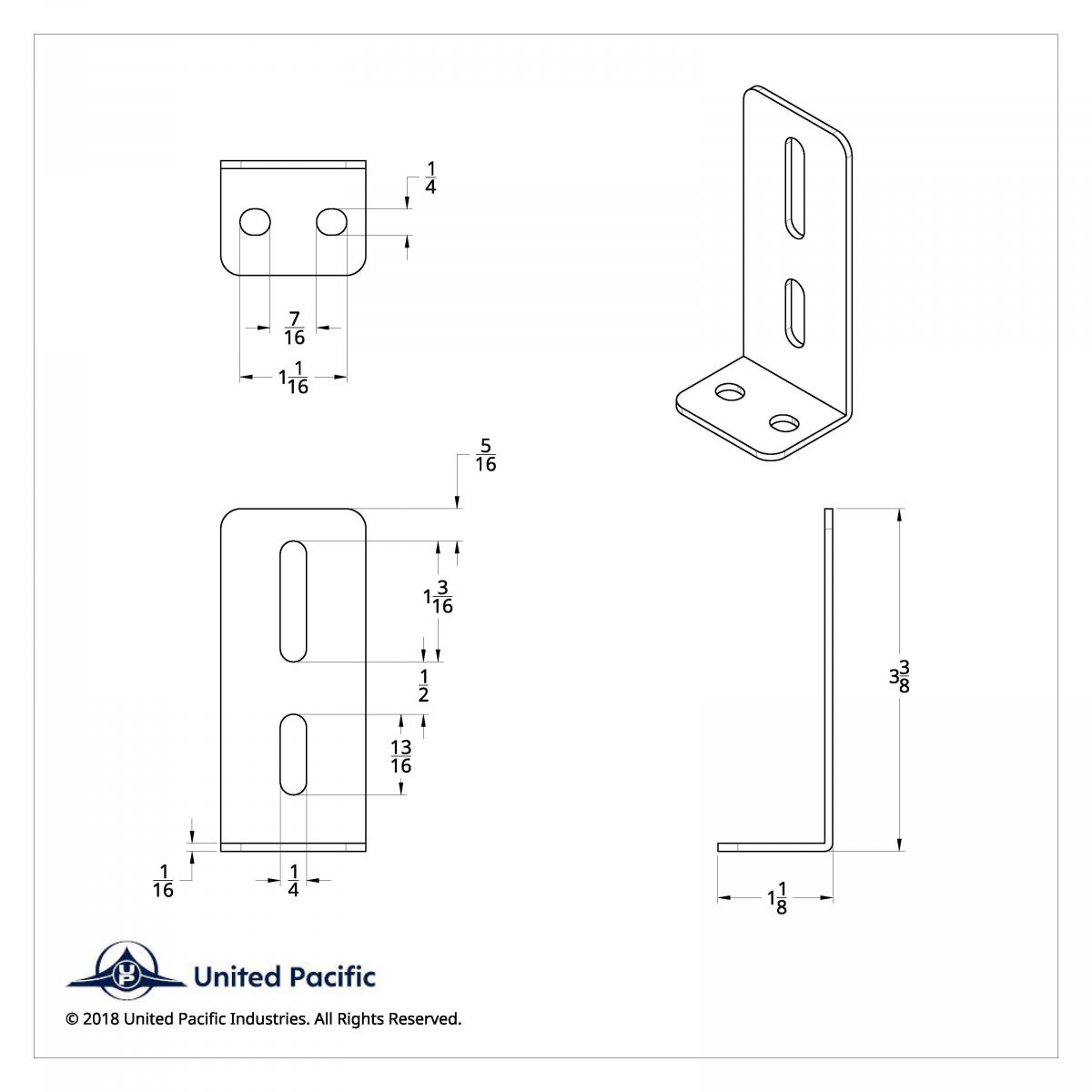 $\frac{1}{4}$

$\frac{7}{16}$

$1\frac{1}{16}$

$\frac{5}{16}$

$1\frac{3}{16}$

$\frac{1}{2}$

$\frac{13}{16}$

$\frac{1}{16}$

$\frac{1}{4}$

$3\frac{3}{8}$

$1\frac{1}{8}$

UP United Pacific

© 2018 United Pacific Industries. All Rights Reserved.