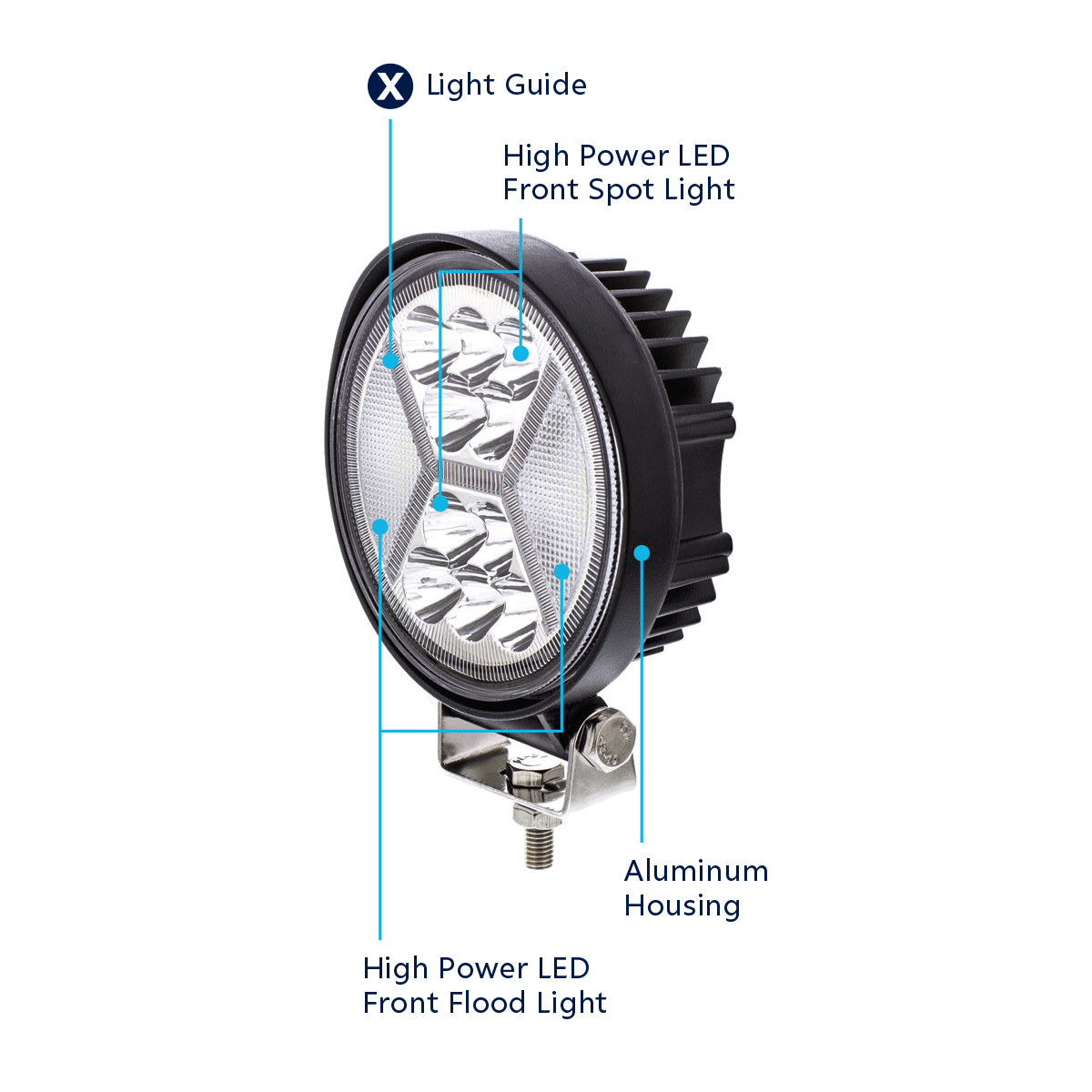 X Light Guide

High Power LED
Front Spot Light

Aluminum
Housing

High Power LED
Front Flood Light