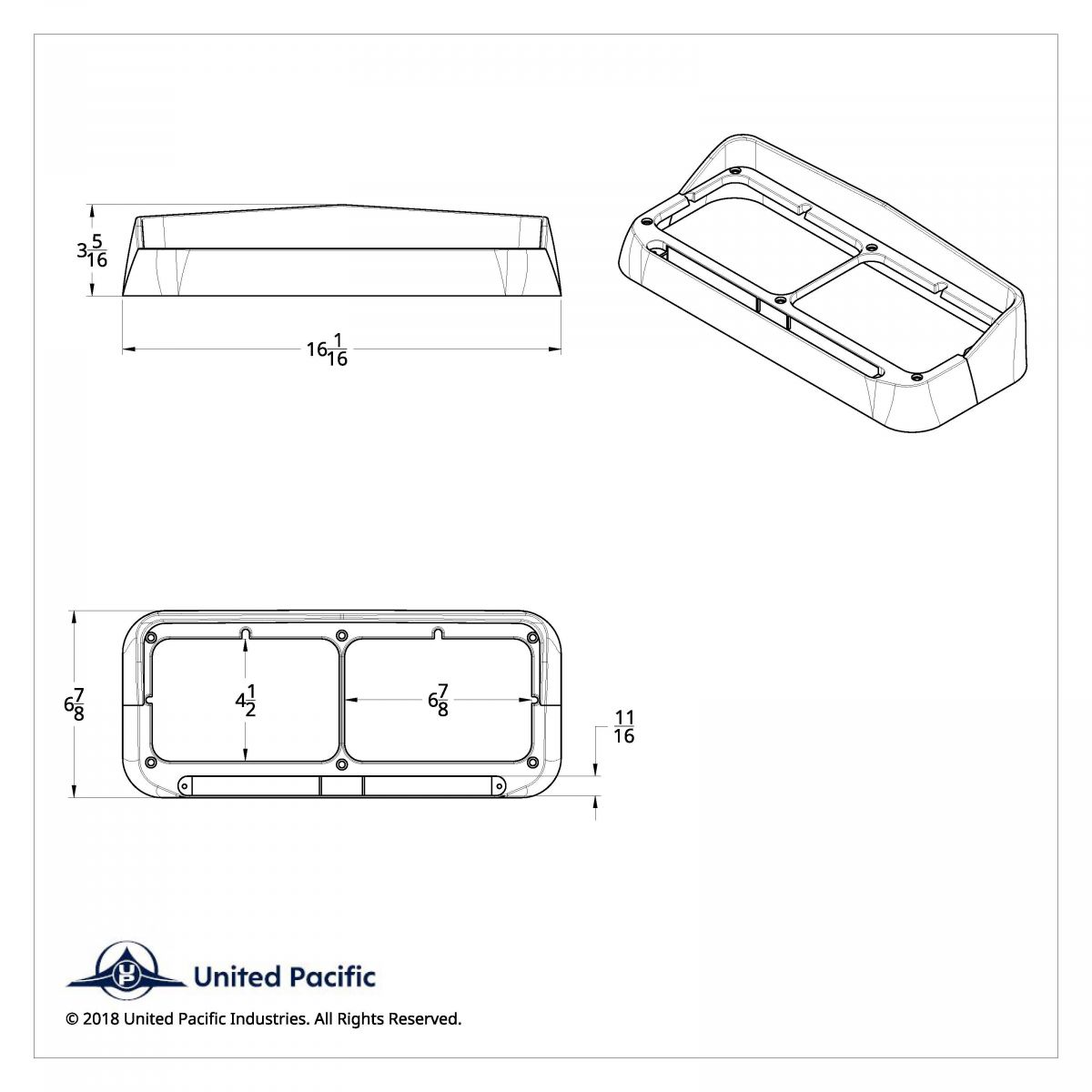 $3\frac{5}{16}$

$16\frac{1}{16}$

$6\frac{7}{8}$

$4\frac{1}{2}$

$6\frac{7}{8}$

$\frac{11}{16}$

United Pacific

© 2018 United Pacific Industries. All Rights Reserved.