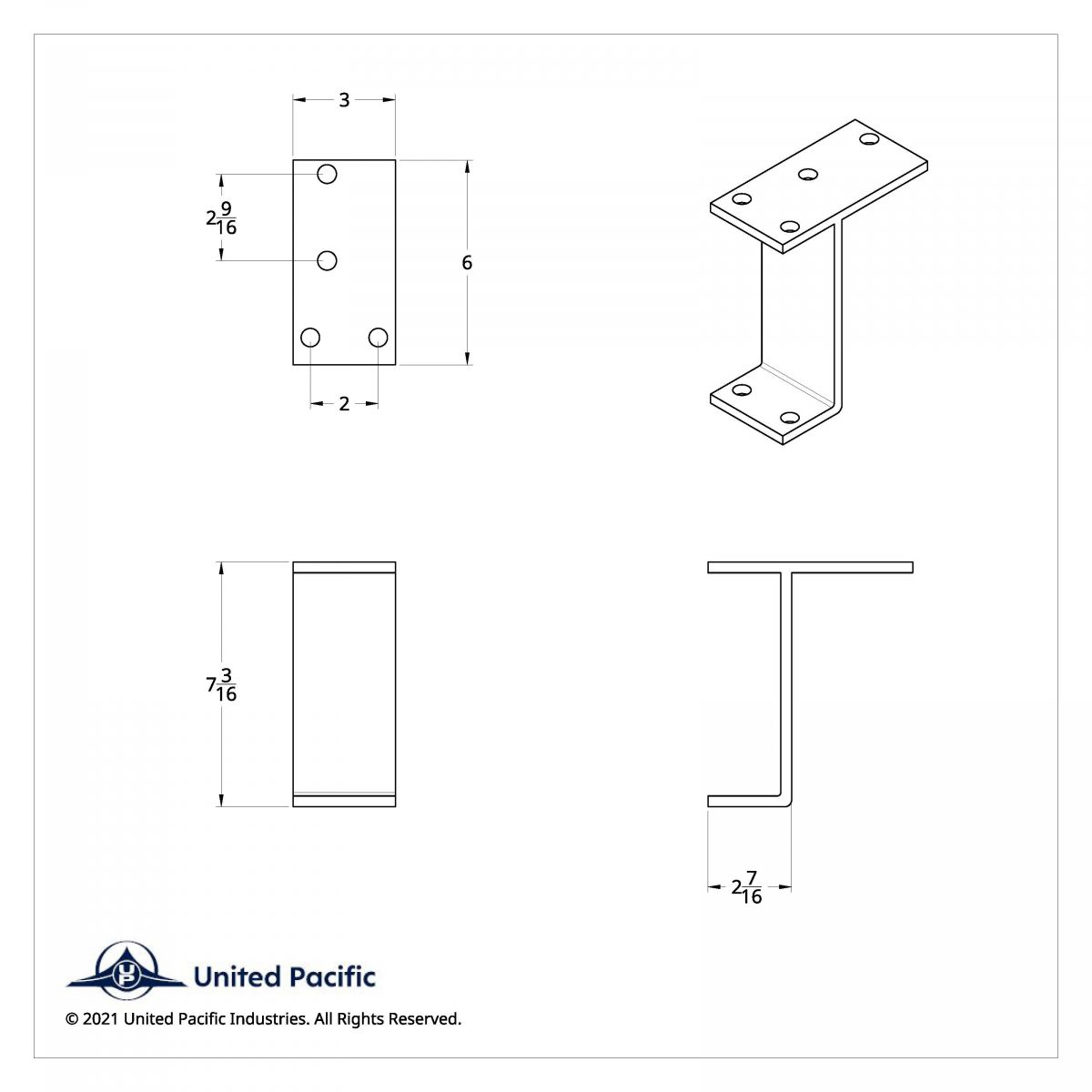 3

$2\frac{9}{16}$

6

2

$7\frac{3}{16}$

$2\frac{7}{16}$

UP

United Pacific

© 2021 United Pacific Industries. All Rights Reserved.