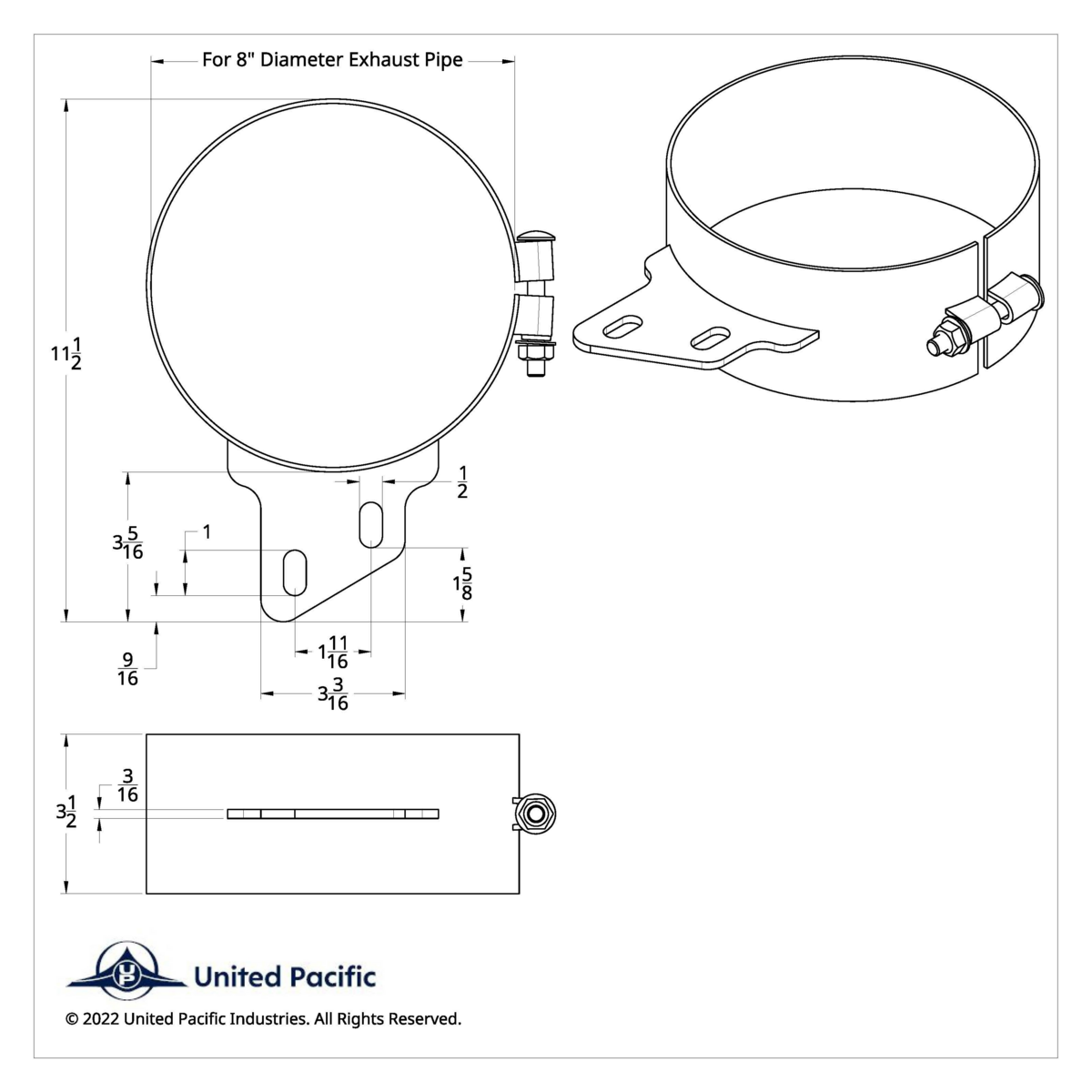 For 8" Diameter Exhaust Pipe

$11\frac{1}{2}$

$\frac{1}{2}$

$3\frac{5}{16}$

1

$1\frac{5}{8}$

$\frac{9}{16}$

$1\frac{11}{16}$

$3\frac{3}{16}$

$\frac{3}{16}$

$3\frac{1}{2}$

UP

United Pacific

© 2022 United Pacific Industries. All Rights Reserved.