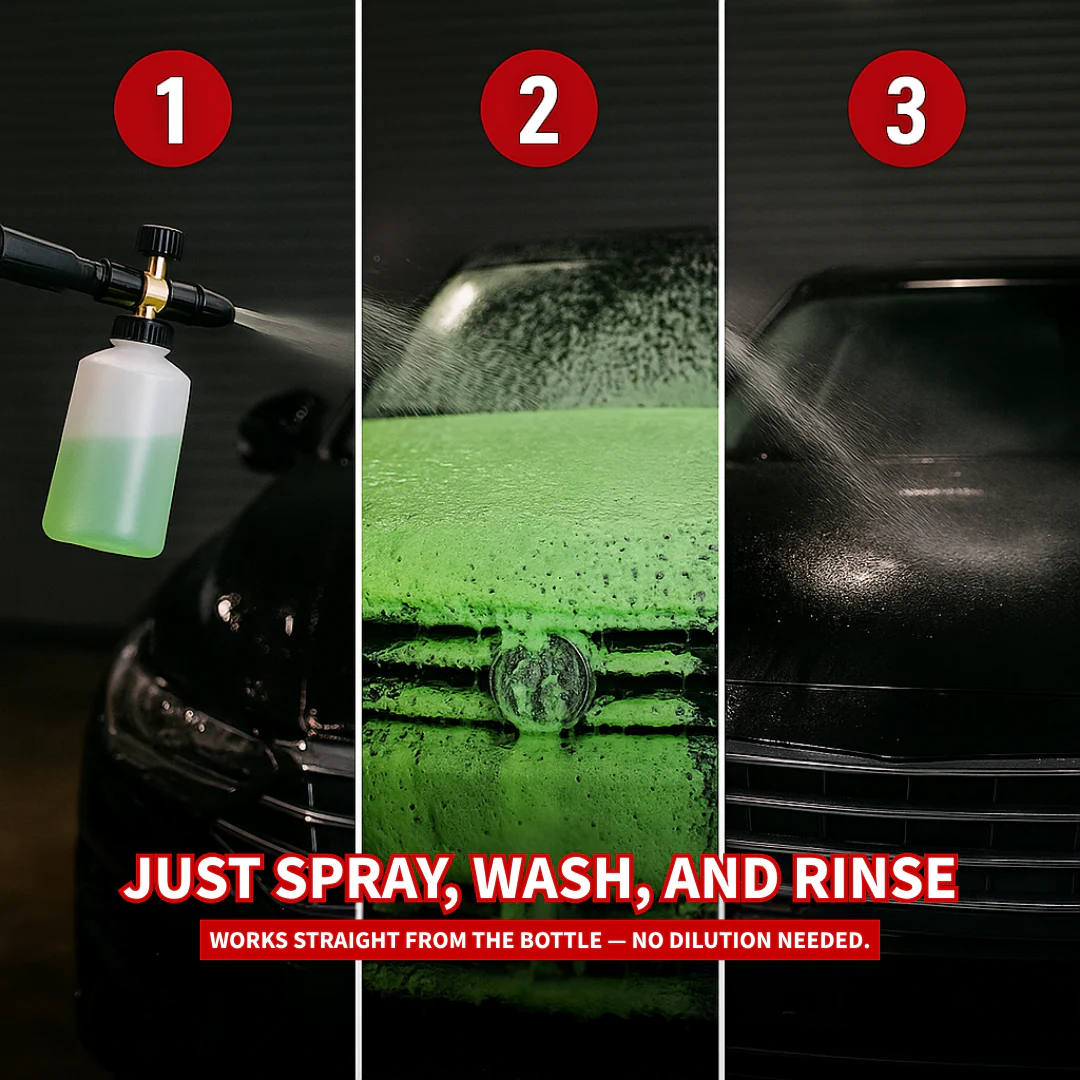 1

2

3

JUST SPRAY, WASH, AND RINSE

WORKS STRAIGHT FROM THE BOTTLE — NO DILUTION NEEDED.