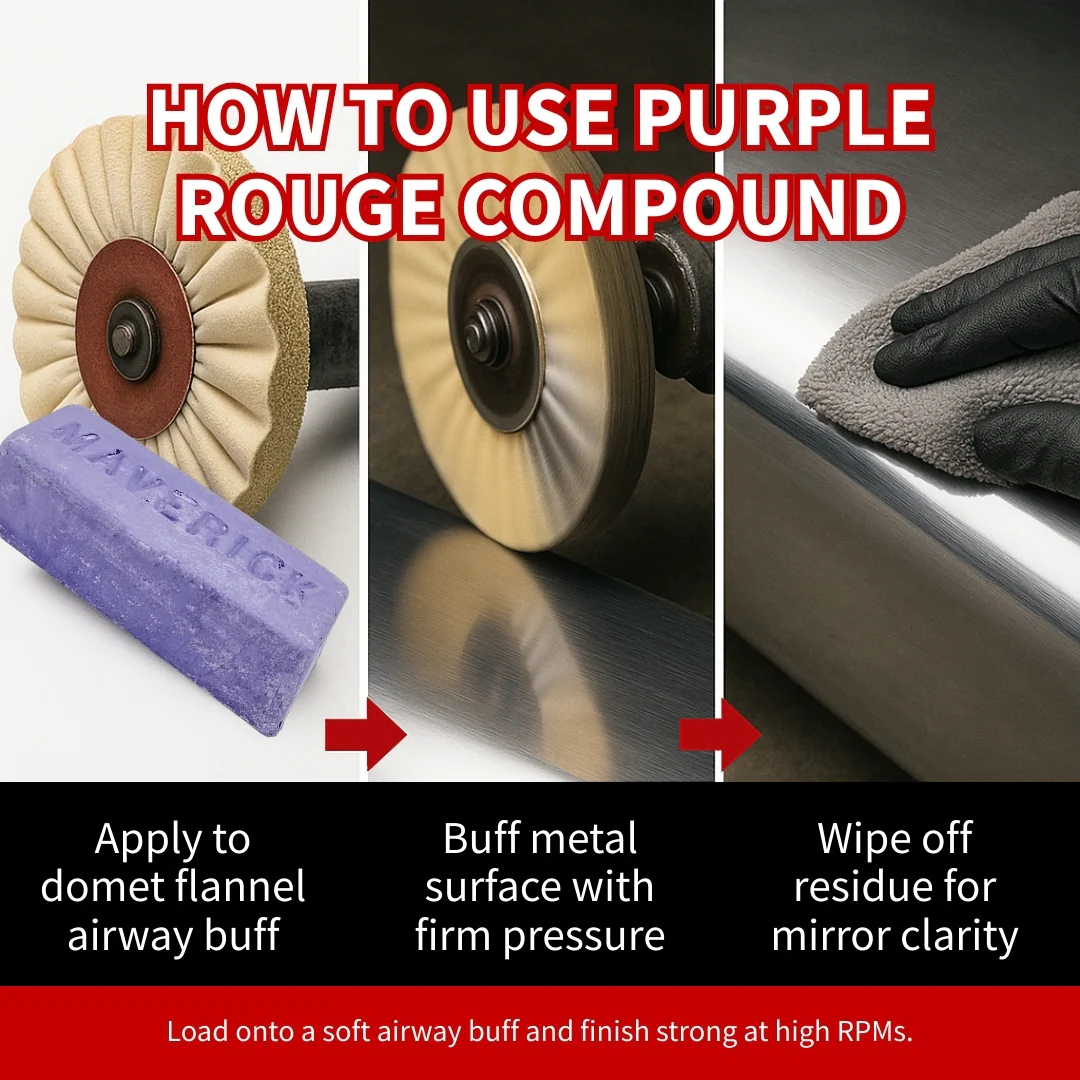 HOW TO USE PURPLE ROUGE COMPOUND

MAVERICK

Apply to domet flannel airway buff

Buff metal surface with firm pressure

Wipe off residue for mirror clarity

Load onto a soft airway buff and finish strong at high RPMs.